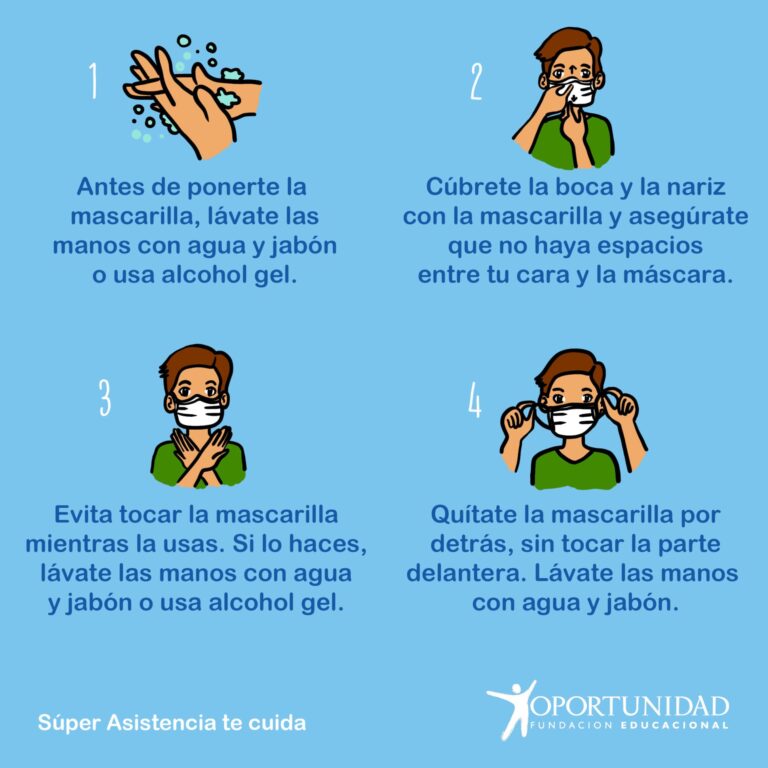 1

Antes de ponerte la mascarilla, lávate las manos con agua y jabón o usa alcohol gel.

2

Cúbrete la boca y la nariz con la mascarilla y asegúrate que no haya espacios entre tu cara y la máscara.

3

Evita tocar la mascarilla mientras la usas. Si lo haces, lávate las manos con agua y jabón o usa alcohol gel.

4

Quítate la mascarilla por detrás, sin tocar la parte delantera. Lávate las manos con agua y jabón.

Súper Asistencia te cuida

OPORTUNIDAD
FUNDACION EDUCACIONAL